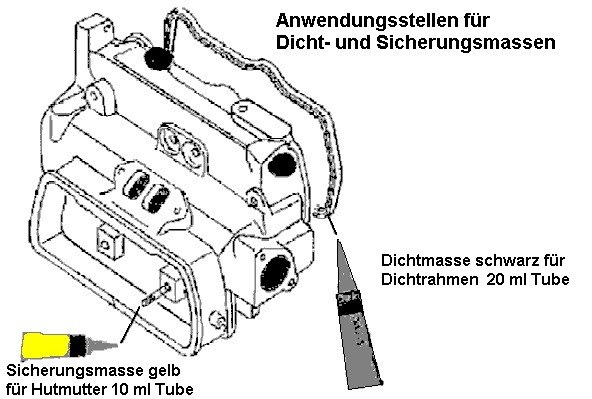 Anwendungsstellen für
Dicht- und Sicherungsmassen

Dichtmasse schwarz für
Dichtrahmen 20 ml Tube

Sicherungsmasse gelb
für Hutmutter 10 ml Tube