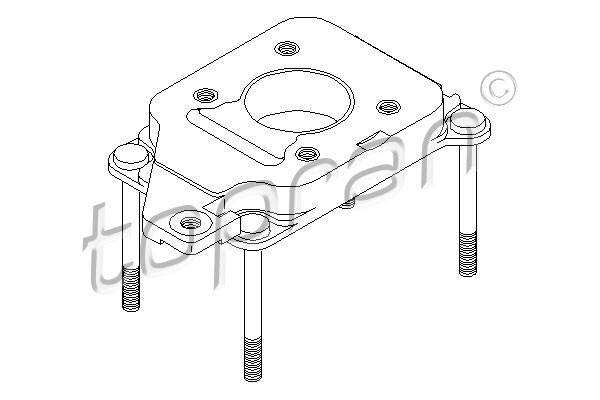 topran ©