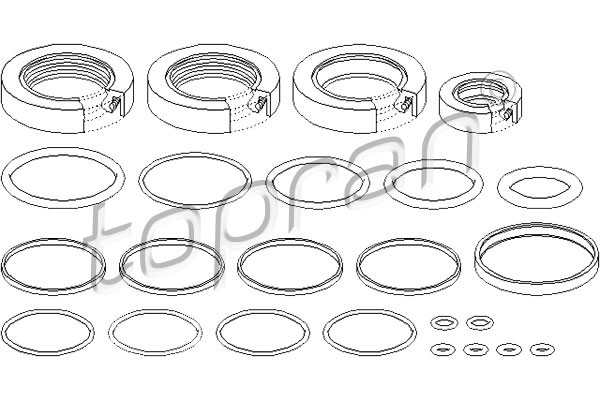 topran®