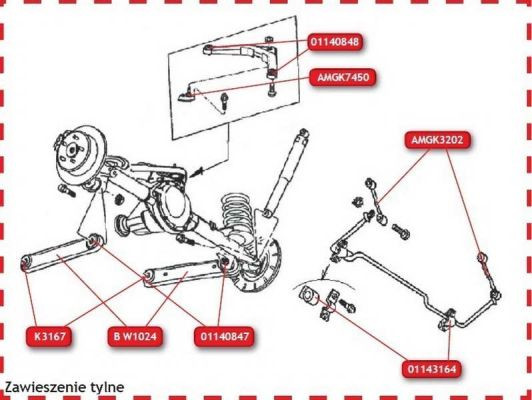 01140848

AMGK7450

AMGK3202

K3167

B W1024

01140847

01143164

Zawieszenie tylne