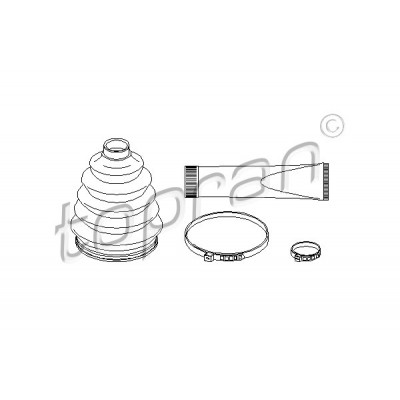 topran ©